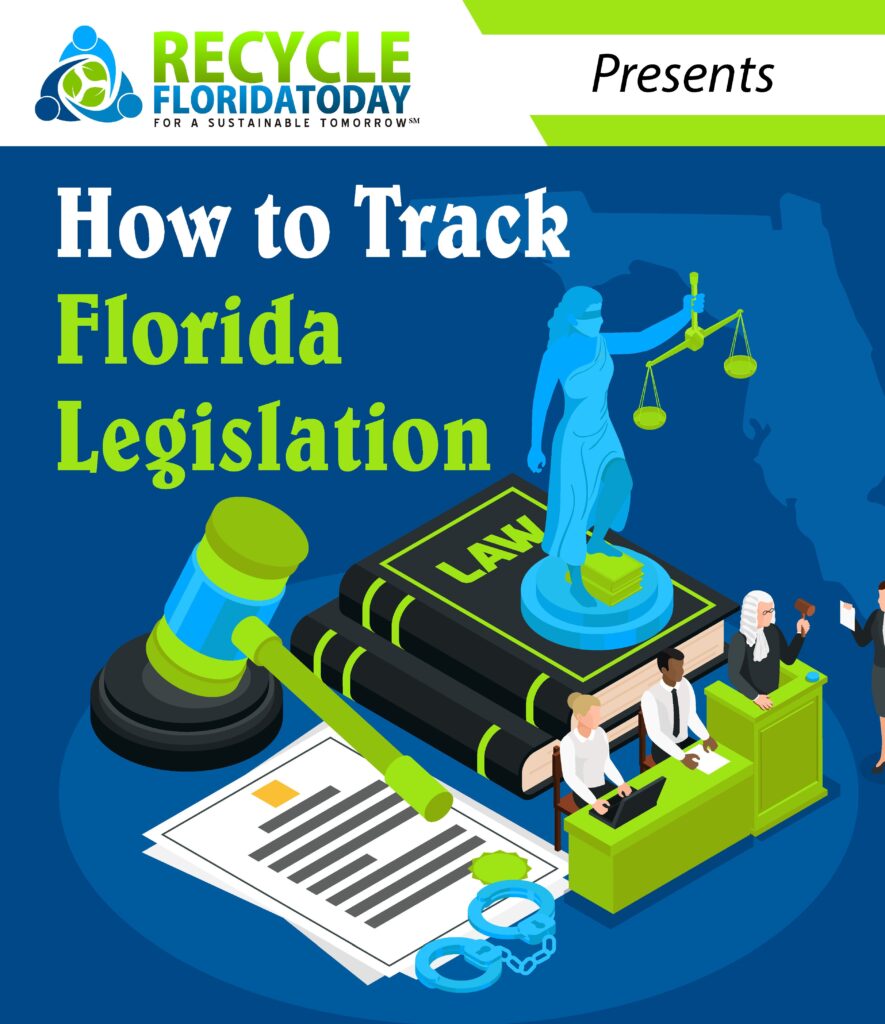 RECYCLE FLORIDATODAY
FOR A SUSTAINABLE TOMORROW℠

Presents

How to Track Florida Legislation

LAW