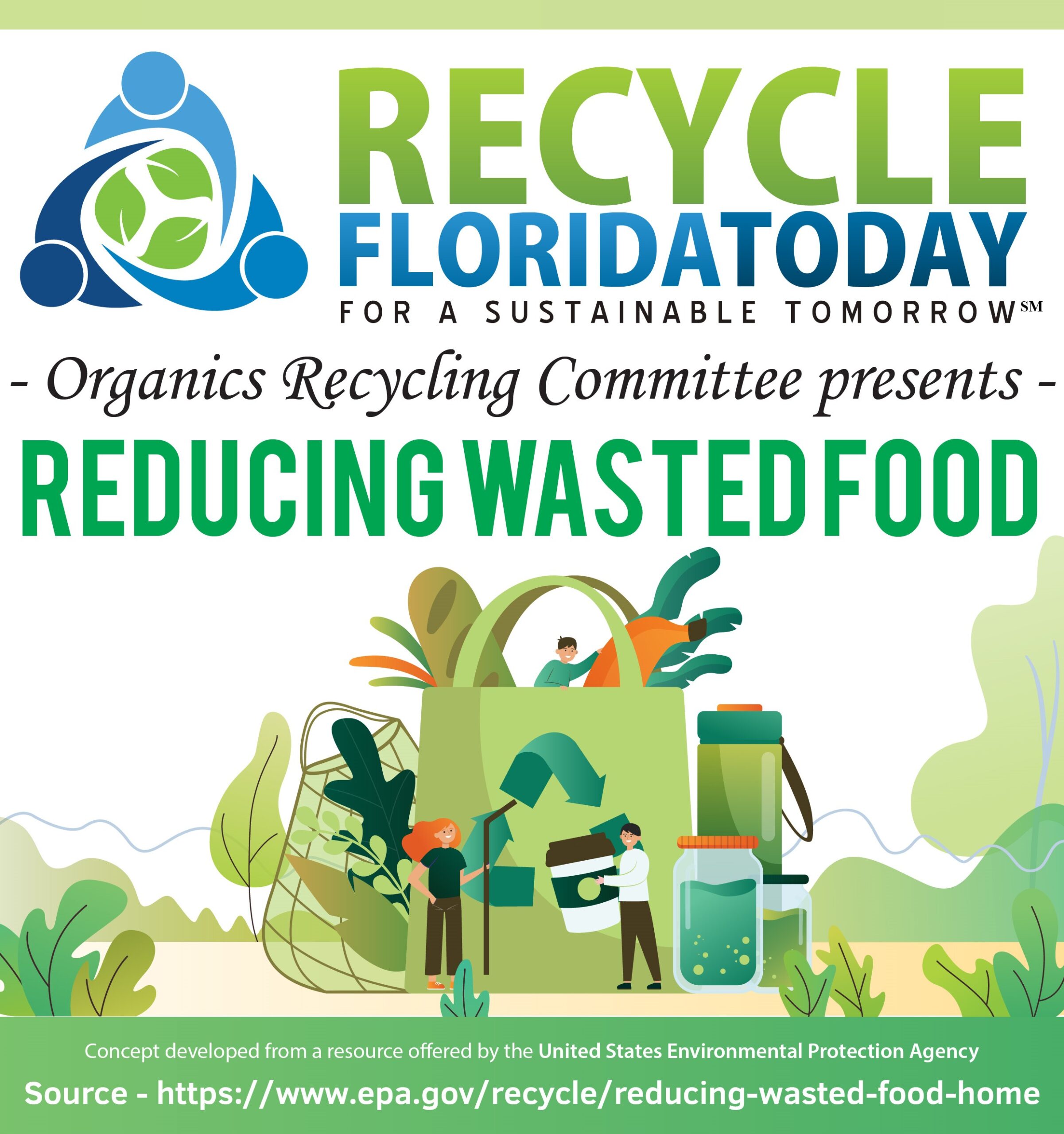 RECYCLE FLORIDATODAY
FOR A SUSTAINABLE TOMORROW℠

- Organics Recycling Committee presents -
REDUCING WASTED FOOD

Concept developed from a resource offered by the United States Environmental Protection Agency
Source - https://www.epa.gov/recycle/reducing-wasted-food-home